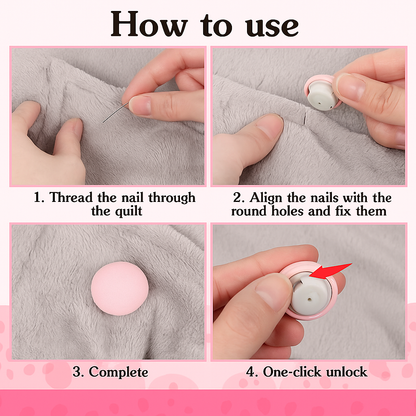 How to use

1. Thread the nail through the quilt

2. Align the nails with the round holes and fix them

3. Complete

4. One-click unlock