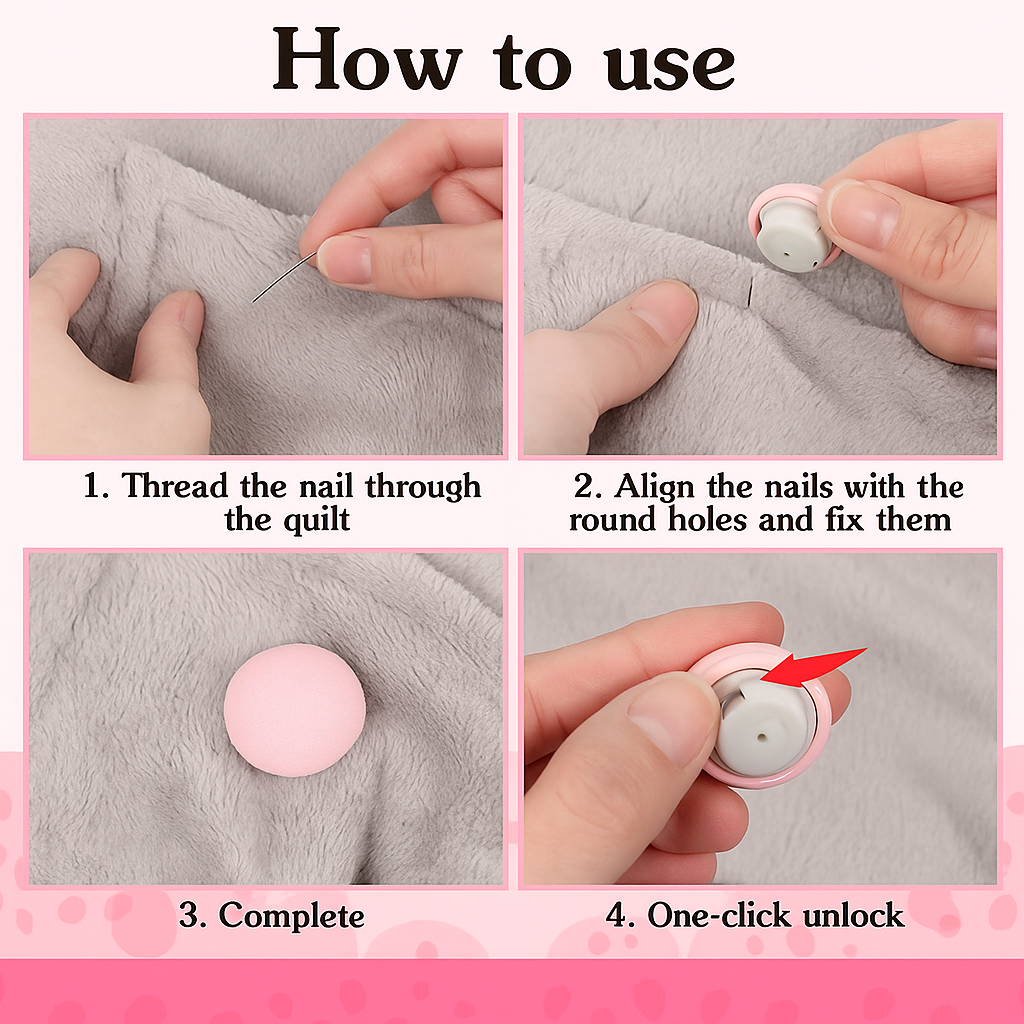 How to use

1. Thread the nail through the quilt

2. Align the nails with the round holes and fix them

3. Complete

4. One-click unlock